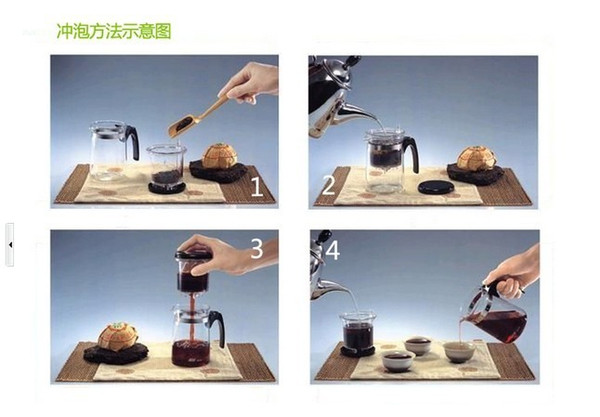 冲泡方法示意图

1

2

3

4