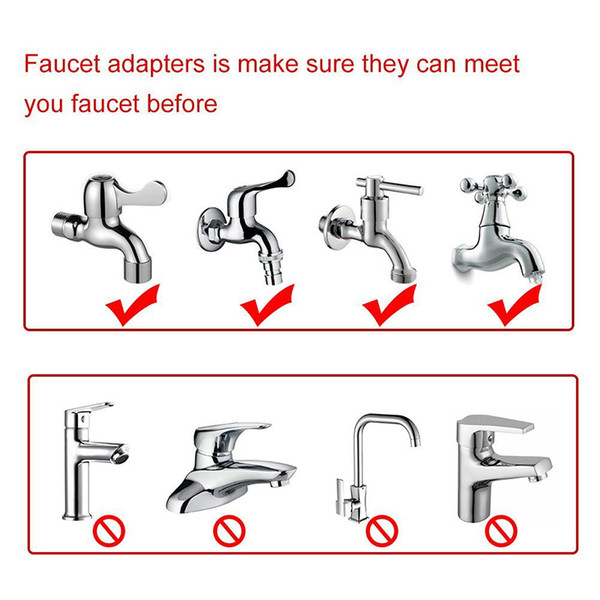 Faucet adapters is make sure they can meet you faucet before