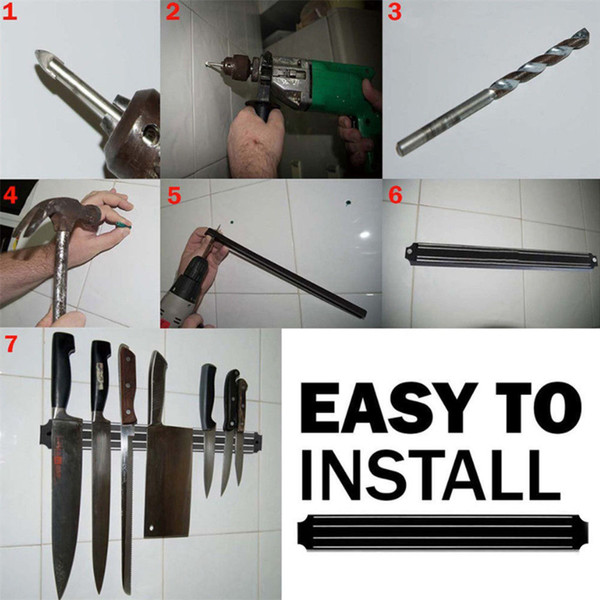 1

2

3

4

5

6

7

EASY TO
INSTALL