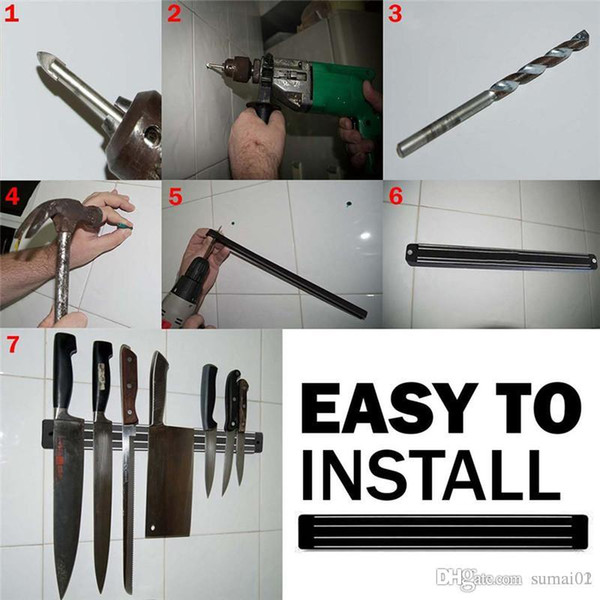 1

2

3

4

5

6

7

EASY TO INSTALL

DHgate.com sumai01