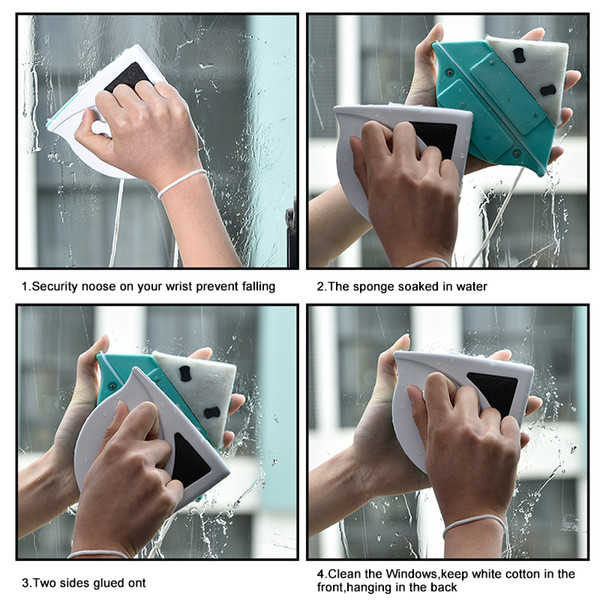 1.Security noose on your wrist prevent falling

2.The sponge soaked in water

3.Two sides glued ont

4.Clean the Windows,keep white cotton in the front,hanging in the back