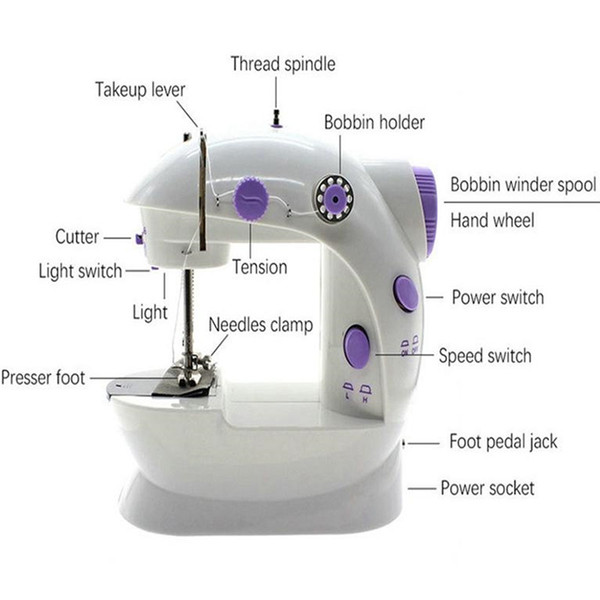 Thread spindle

Takeup lever

Bobbin holder

Bobbin winder spool

Hand wheel

Cutter

Tension

Light switch

Light

Power switch

Needles clamp

ON OFF

Speed switch

Presser foot

L H

Foot pedal jack

Power socket