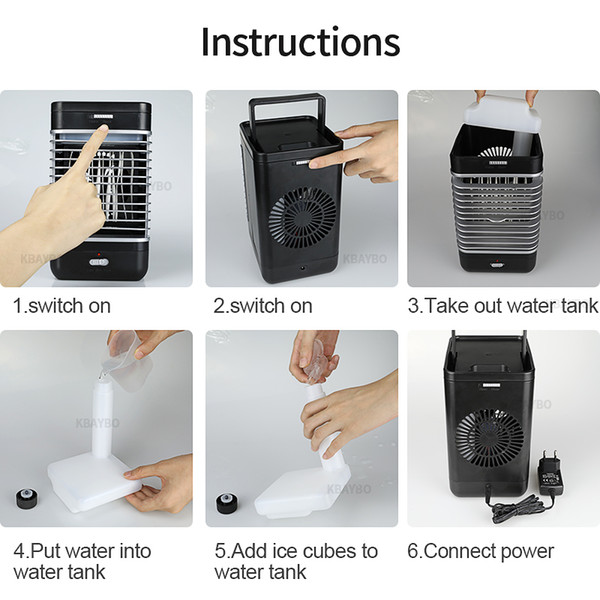 Instructions

KBAYBO

1.switch on

KBAYBO

2.switch on

KBAYBO

3.Take out water tank

KBAYBO

4.Put water into water tank

KBAYBO

5.Add ice cubes to water tank

KBAYBO

6.Connect power