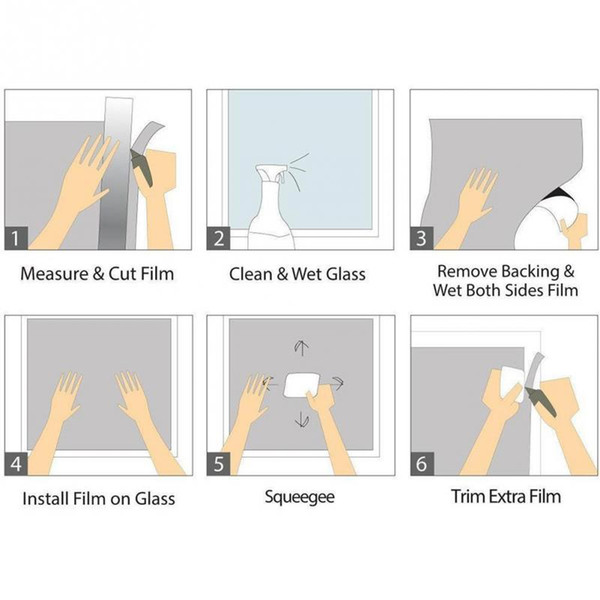 1

Measure & Cut Film

2

Clean & Wet Glass

3

Remove Backing & Wet Both Sides Film

4

Install Film on Glass

5

Squeegee

6

Trim Extra Film