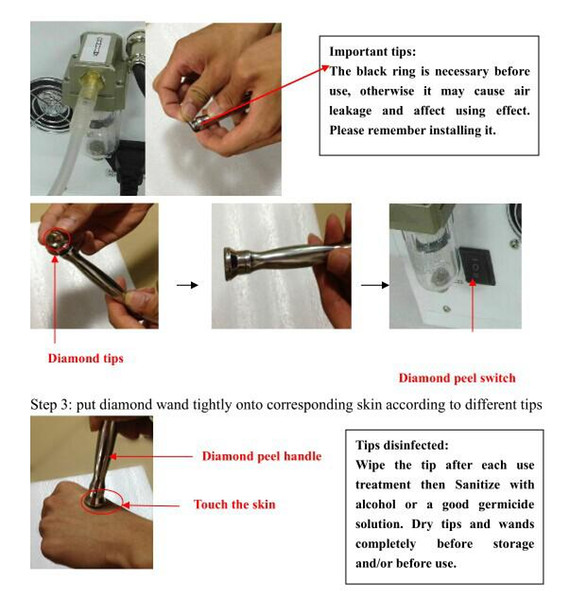 Important tips:
The black ring is necessary before use, otherwise it may cause air leakage and affect using effect. Please remember installing it.

Diamond tips

Diamond peel switch

Step 3: put diamond wand tightly onto corresponding skin according to different tips

Diamond peel handle

Touch the skin

Tips disinfected:
Wipe the tip after each use treatment then Sanitize with alcohol or a good germicide solution. Dry tips and wands completely before storage and/or before use.