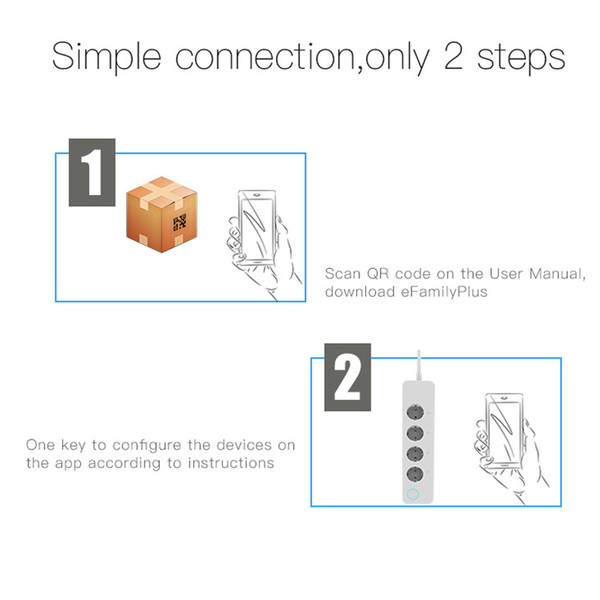 Simple connection,only 2 steps

1

Scan QR code on the User Manual, download eFamilyPlus

2

One key to configure the devices on the app according to instructions