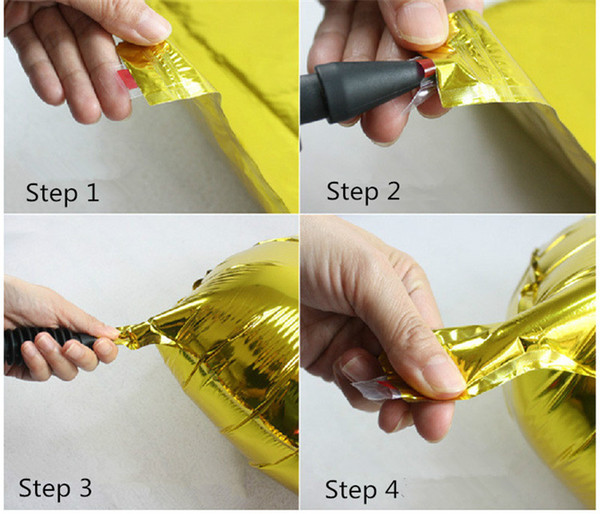 Step 1

Step 2

Step 3

Step 4