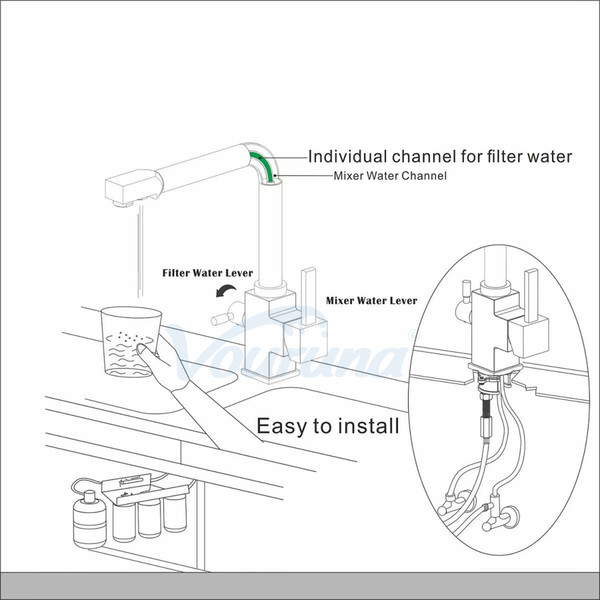 Individual channel for filter water
Mixer Water Channel

Filter Water Lever

Mixer Water Lever

Vouruna®

Easy to install