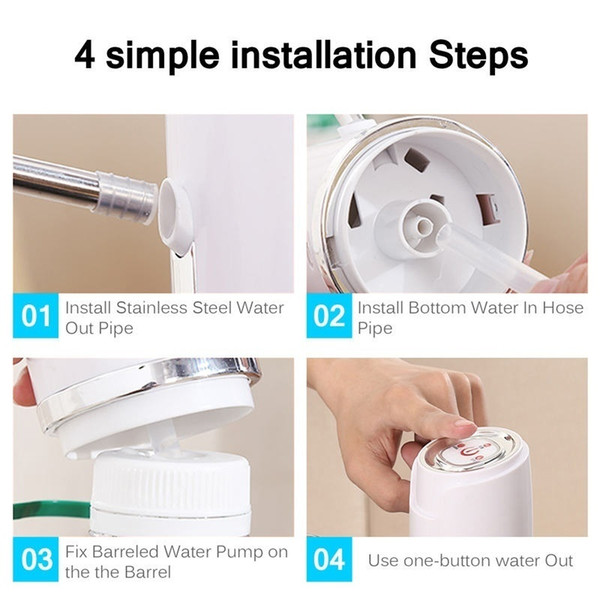 4 simple installation Steps

01 Install Stainless Steel Water Out Pipe

02 Install Bottom Water In Hose Pipe

03 Fix Barreled Water Pump on the the Barrel

04 Use one-button water Out