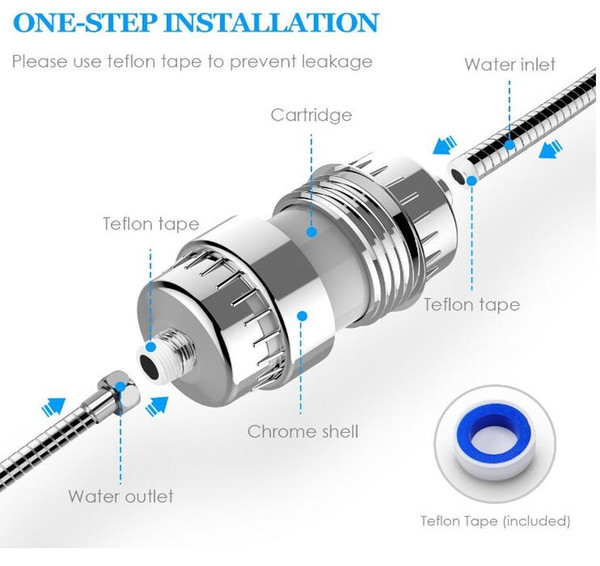 ONE-STEP INSTALLATION

Please use teflon tape to prevent leakage

Water inlet

Cartridge

Teflon tape

Teflon tape

Chrome shell

Water outlet

Teflon Tape (included)