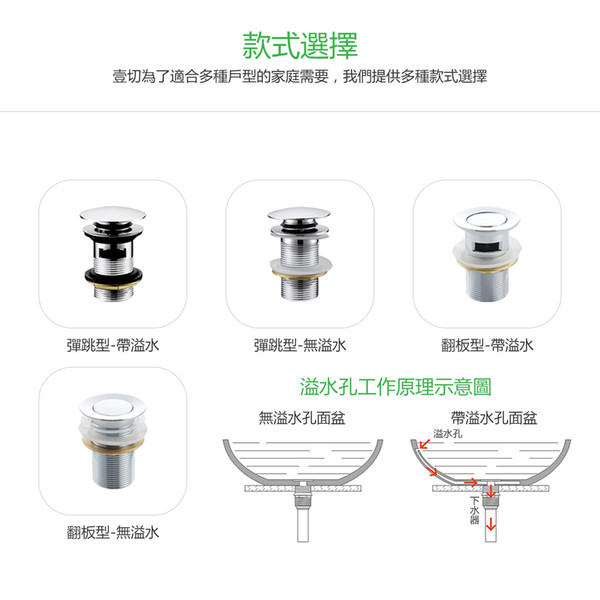 款式選擇

壹切為了適合多種戶型的家庭需要，我們提供多種款式選擇

彈跳型-帶溢水

彈跳型-無溢水

翻板型-帶溢水

翻板型-無溢水

溢水孔工作原理示意圖

無溢水孔面盆

帶溢水孔面盆

溢水孔

下水器