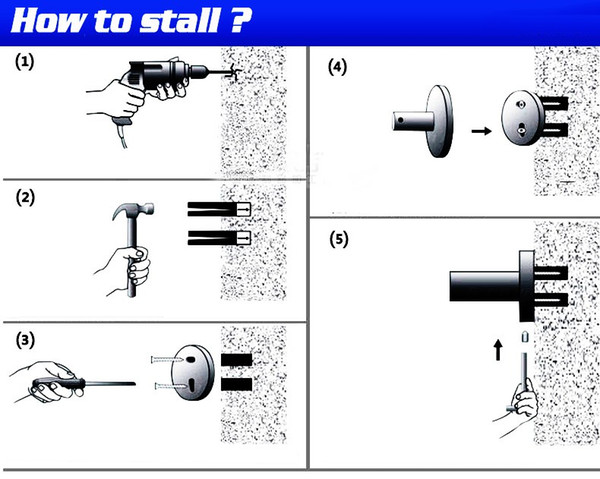 How to stall ?

(1)

(2)

(3)

(4)

(5)