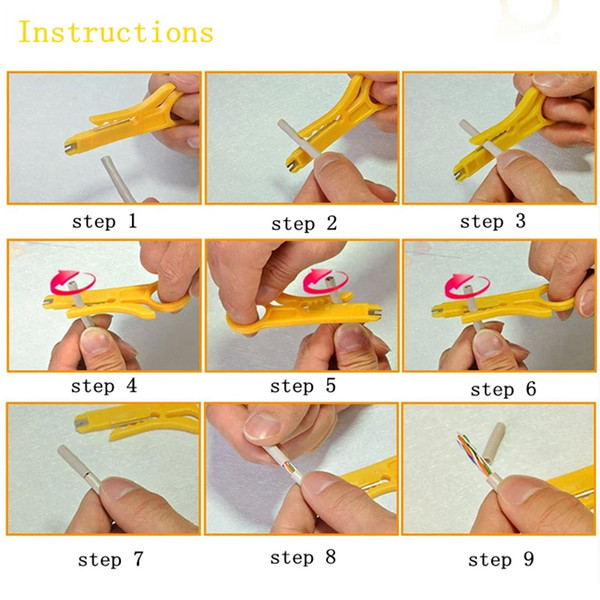 Instructions

step 1

step 2

step 3

step 4

step 5

step 6

step 7

step 8

step 9