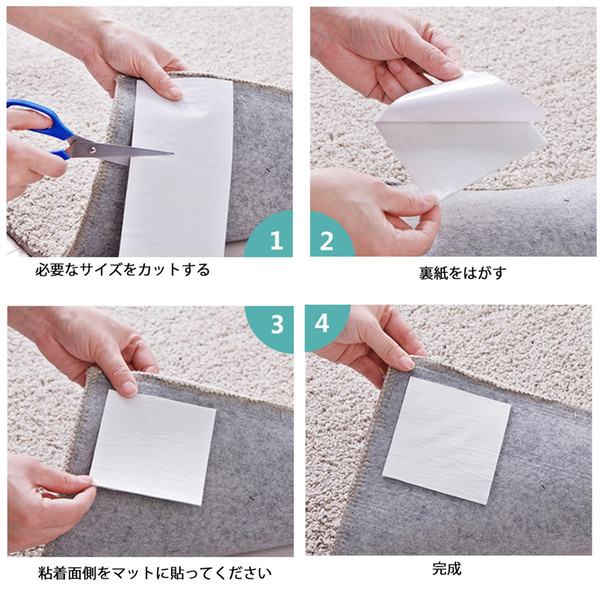 1
必要なサイズをカットする

2
裏紙をはがす

3
粘着面側をマットに貼ってください

4
完成