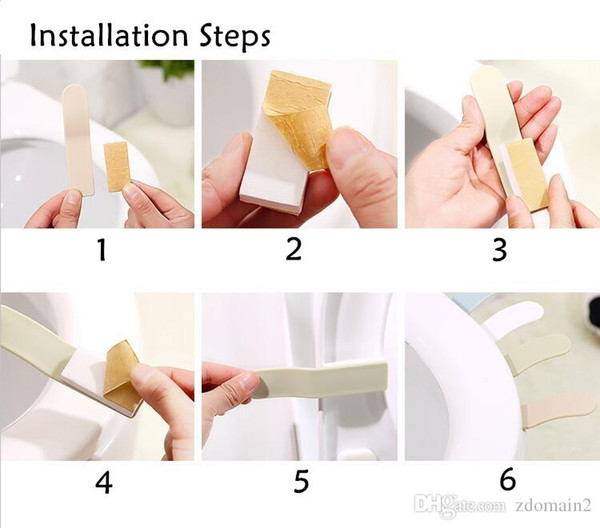 Installation Steps

1

2

3

4

5

6

DHgate.com zdomain2