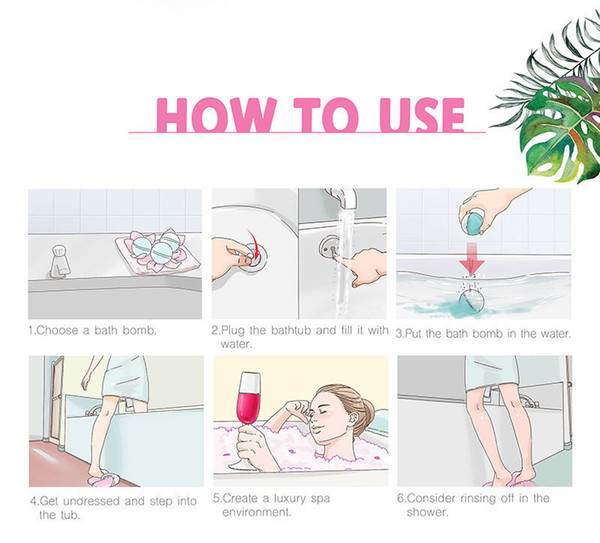 HOW TO USE

1.Choose a bath bomb.

2.Plug the bathtub and fill it with water.

3.Put the bath bomb in the water.

4.Get undressed and step into the tub.

5.Create a luxury spa environment.

6.Consider rinsing off in the shower.