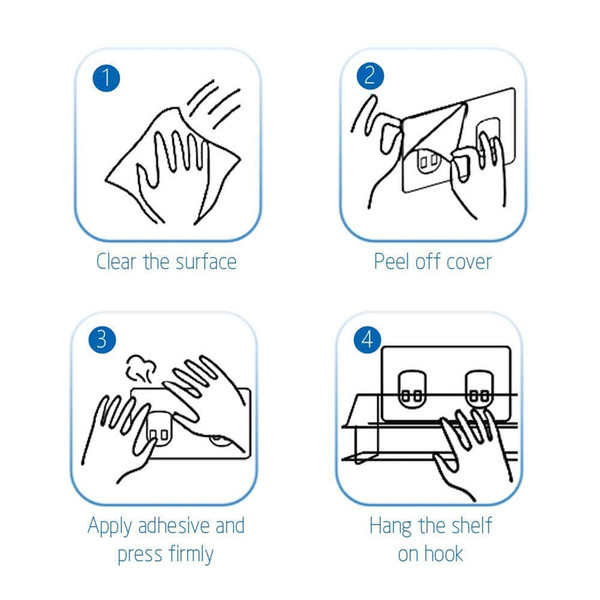 1

Clear the surface

2

Peel off cover

3

Apply adhesive and press firmly

4

Hang the shelf on hook