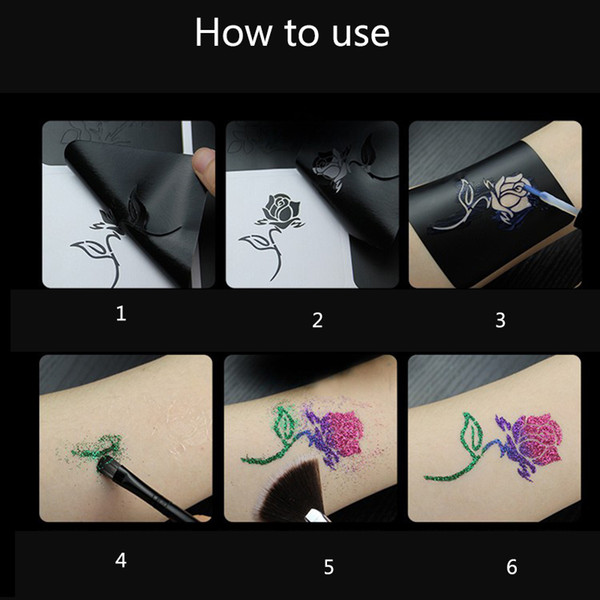 How to use

1

2

3

4

5

6