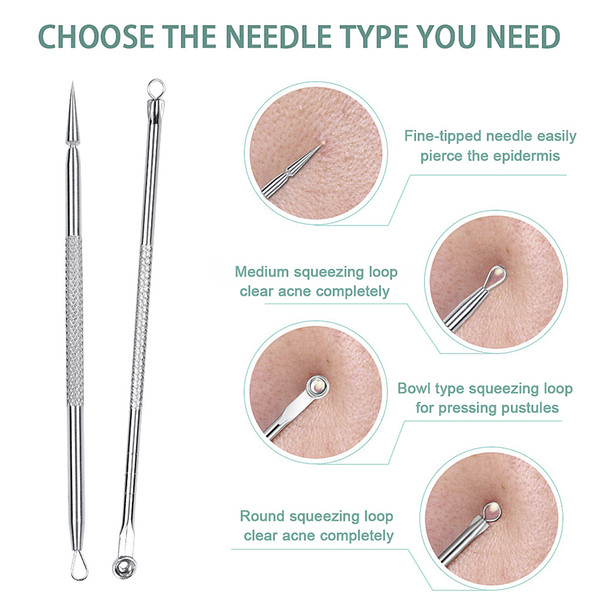 CHOOSE THE NEEDLE TYPE YOU NEED

Fine-tipped needle easily pierce the epidermis

Medium squeezing loop clear acne completely

Bowl type squeezing loop for pressing pustules

Round squeezing loop clear acne completely