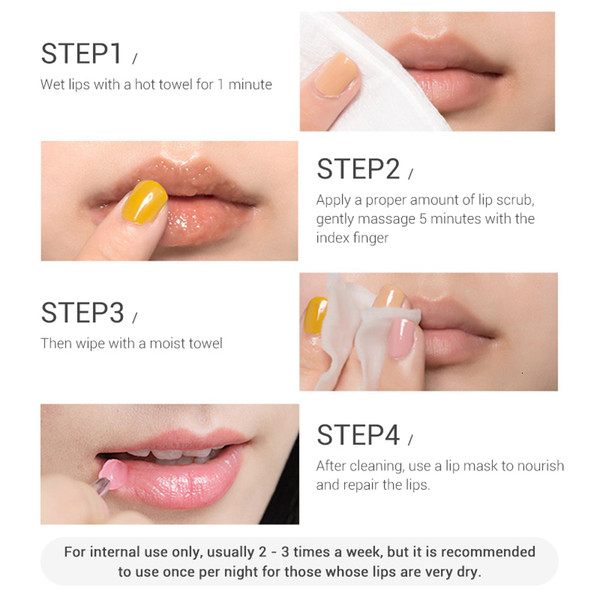 STEP1 /
Wet lips with a hot towel for 1 minute

STEP2 /
Apply a proper amount of lip scrub, gently massage 5 minutes with the index finger

STEP3 /
Then wipe with a moist towel

STEP4 /
After cleaning, use a lip mask to nourish and repair the lips.

For internal use only, usually 2 - 3 times a week, but it is recommended to use once per night for those whose lips are very dry.