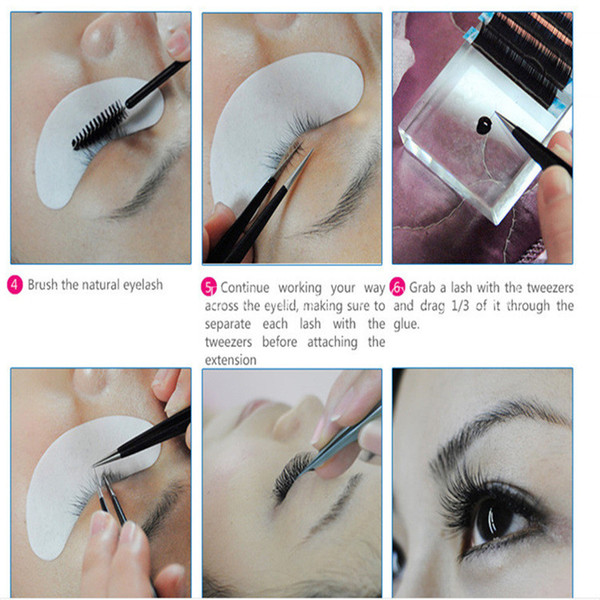 4 Brush the natural eyelash

5 Continue working your way across the eyelid, making sure to separate each lash with the tweezers before attaching the extension

6 Grab a lash with the tweezers and drag 1/3 of it through the glue.