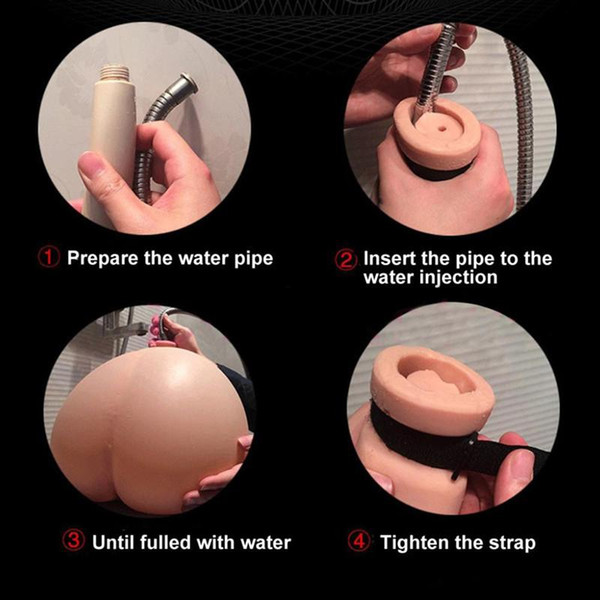 ① Prepare the water pipe

② Insert the pipe to the water injection

③ Until fulled with water

④ Tighten the strap