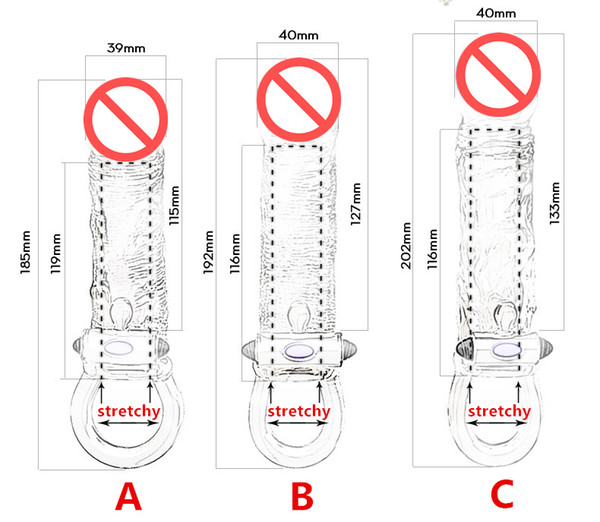 39mm
185mm
119mm
115mm
stretchy
A

40mm
192mm
116mm
127mm
stretchy
B

40mm
202mm
116mm
133mm
stretchy
C