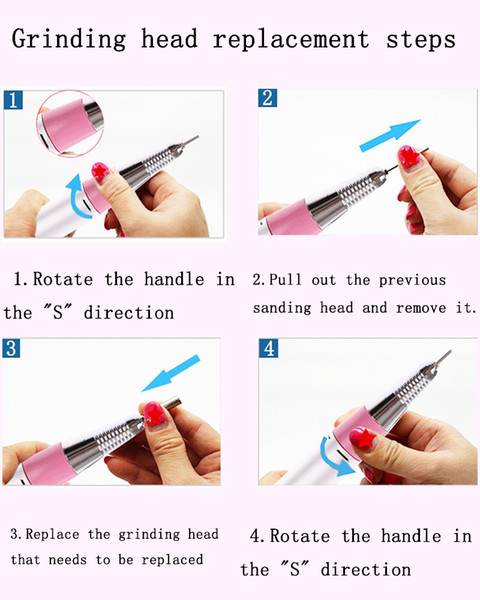 Grinding head replacement steps

1

2

1. Rotate the handle in the "S" direction

2. Pull out the previous sanding head and remove it.

3

4

3. Replace the grinding head that needs to be replaced

4. Rotate the handle in the "S" direction