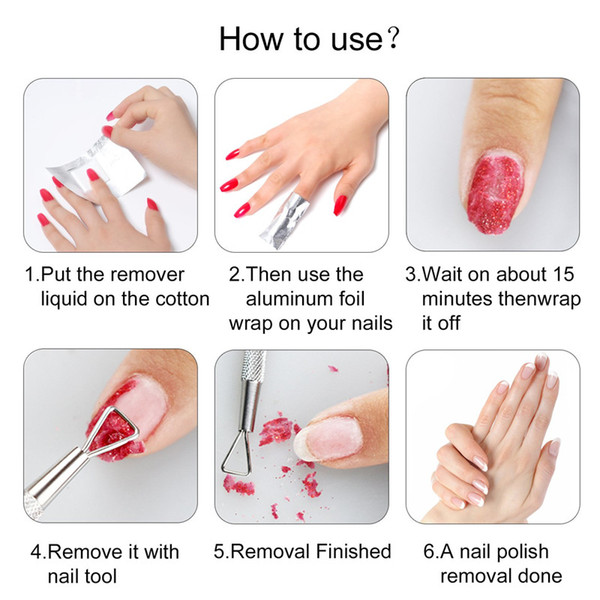 How to use?

1.Put the remover liquid on the cotton

2.Then use the aluminum foil wrap on your nails

3.Wait on about 15 minutes thenwrap it off

4.Remove it with nail tool

5.Removal Finished

6.A nail polish removal done