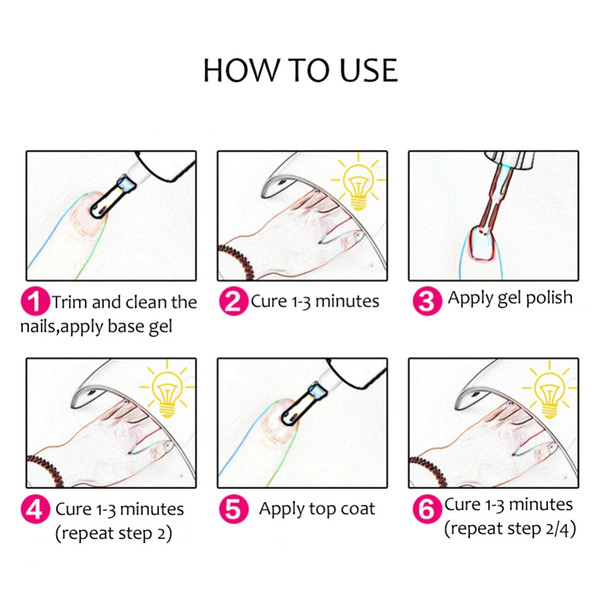 HOW TO USE

1 Trim and clean the nails,apply base gel

2 Cure 1-3 minutes

3 Apply gel polish

4 Cure 1-3 minutes (repeat step 2)

5 Apply top coat

6 Cure 1-3 minutes (repeat step 2/4)