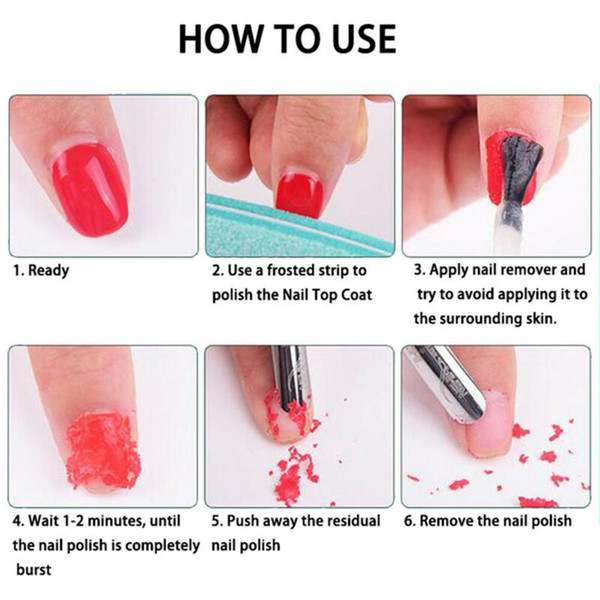 HOW TO USE

1. Ready

2. Use a frosted strip to polish the Nail Top Coat

3. Apply nail remover and try to avoid applying it to the surrounding skin.

4. Wait 1-2 minutes, until the nail polish is completely burst

5. Push away the residual nail polish

6. Remove the nail polish