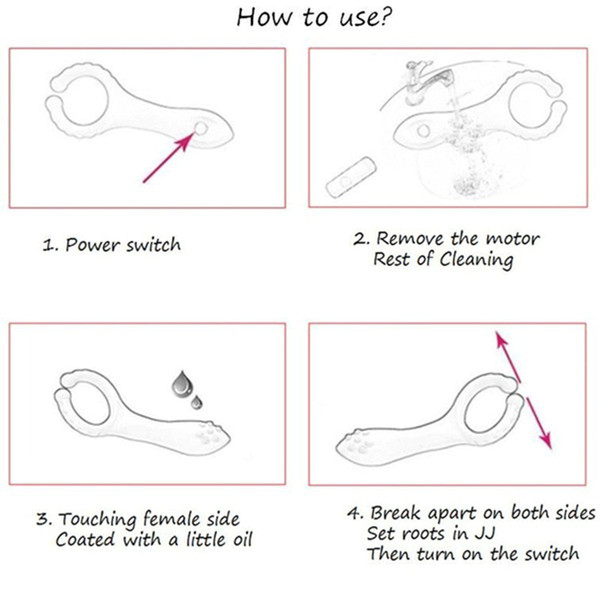 How to use?

1. Power switch

2. Remove the motor
Rest of Cleaning

3. Touching female side
Coated with a little oil

4. Break apart on both sides
Set roots in JJ
Then turn on the switch