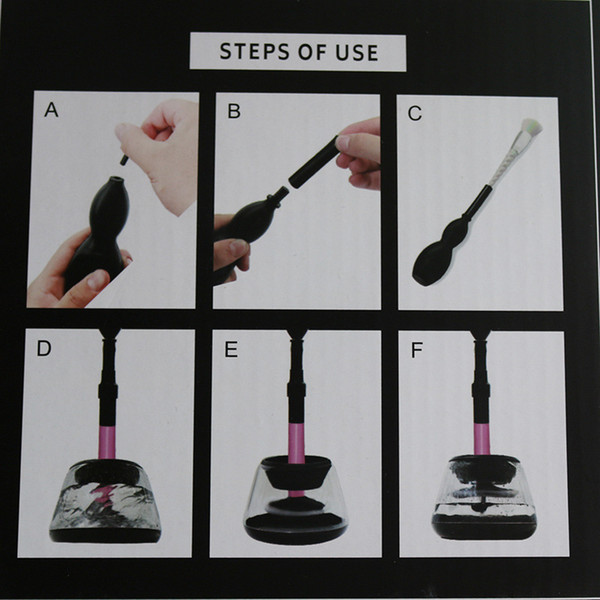 STEPS OF USE

A

B

C

D

E

F