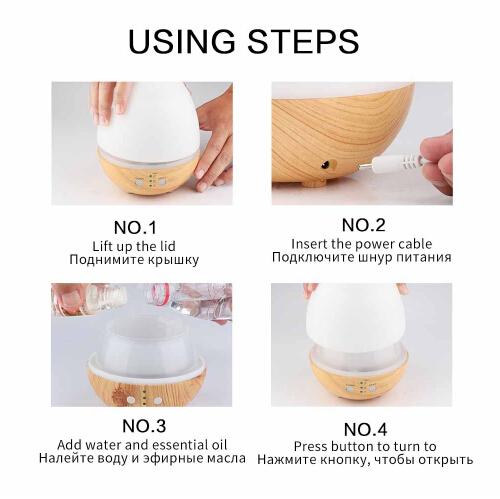 USING STEPS

NO.1
Lift up the lid
Поднимите крышку

NO.2
Insert the power cable
Подключите шнур питания

NO.3
Add water and essential oil
Налейте воду и эфирные масла

NO.4
Press button to turn to
Нажмите кнопку, чтобы открыть