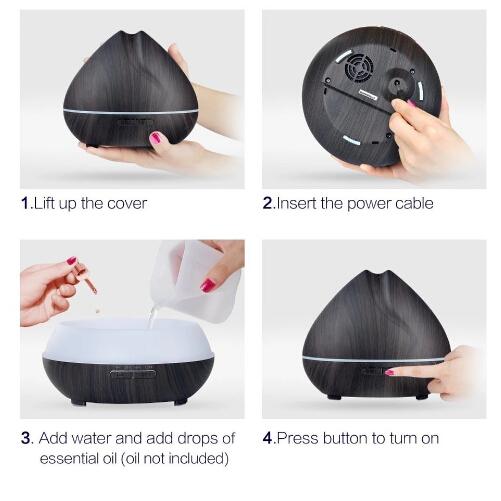 1.Lift up the cover

2.Insert the power cable

3. Add water and add drops of essential oil (oil not included)

4.Press button to turn on