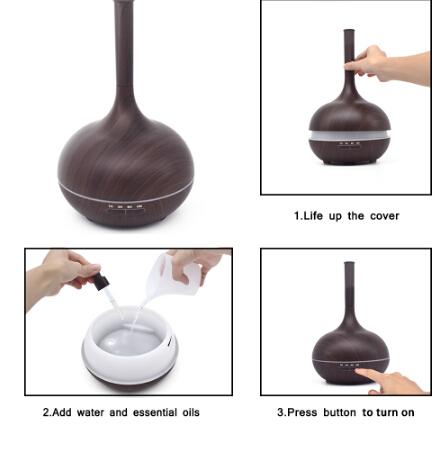 1.Life up the cover

2.Add water and essential oils

3.Press button to turn on