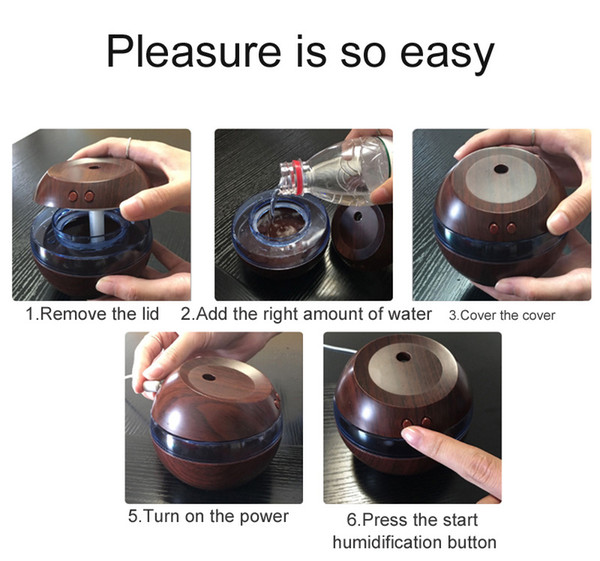 Pleasure is so easy

1.Remove the lid

2.Add the right amount of water

3.Cover the cover

5.Turn on the power

6.Press the start humidification button