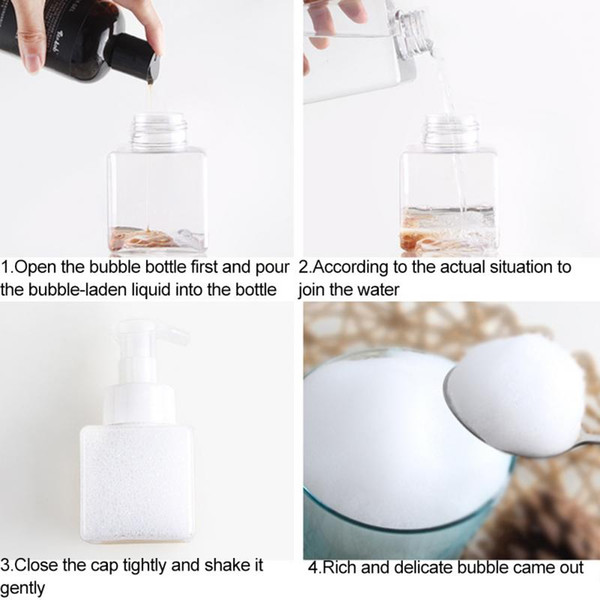 1.Open the bubble bottle first and pour the bubble-laden liquid into the bottle

2.According to the actual situation to join the water

3.Close the cap tightly and shake it gently

4.Rich and delicate bubble came out