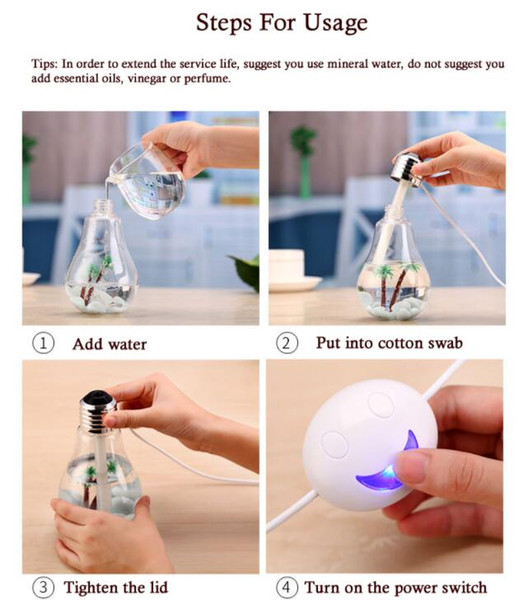 Steps For Usage

Tips: In order to extend the service life, suggest you use mineral water, do not suggest you add essential oils, vinegar or perfume.

① Add water

② Put into cotton swab

③ Tighten the lid

④ Turn on the power switch