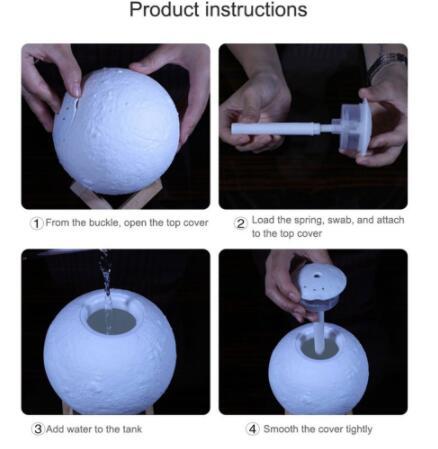 Product instructions

① From the buckle, open the top cover

② Load the spring, swab, and attach to the top cover

③ Add water to the tank

④ Smooth the cover tightly