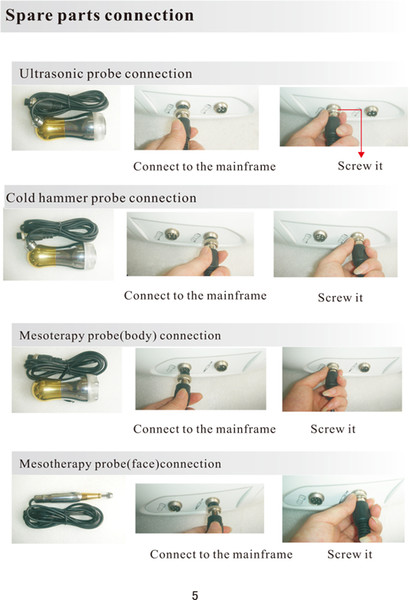 Spare parts connection

Ultrasonic probe connection

Connect to the mainframe

Screw it

Cold hammer probe connection

Connect to the mainframe

Screw it

Mesoterapy probe(body) connection

Connect to the mainframe

Screw it

Mesotherapy probe(face)connection

Connect to the mainframe

Screw it

5