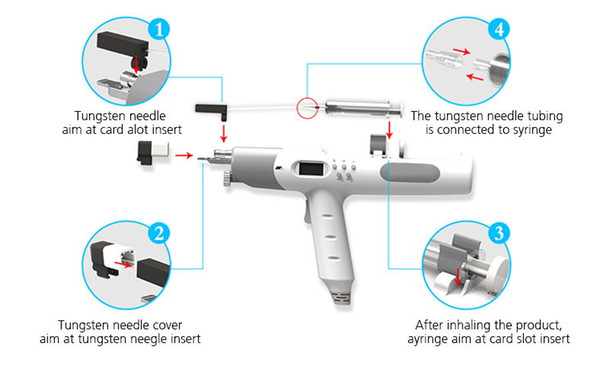 1

Tungsten needle aim at card alot insert

4

The tungsten needle tubing is connected to syringe

2

Tungsten needle cover aim at tungsten neegle insert

3

After inhaling the product, ayringe aim at card slot insert