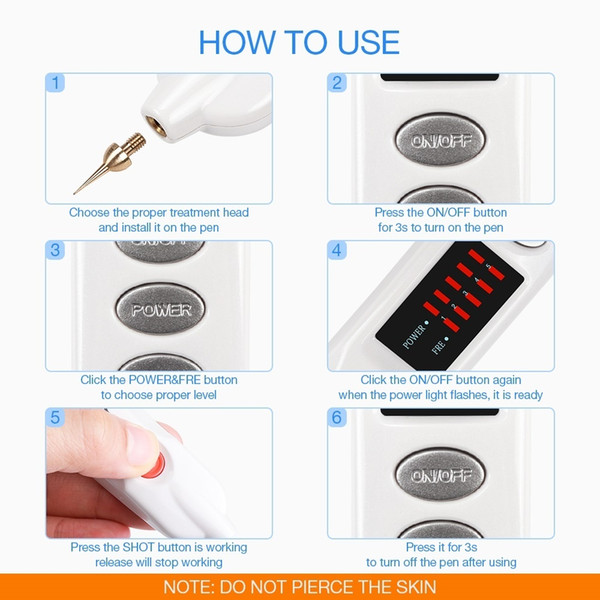 HOW TO USE

1

Choose the proper treatment head and install it on the pen

2

ON/OFF

Press the ON/OFF button for 3s to turn on the pen

3

POWER

Click the POWER&FRE button to choose proper level

4

POWER
FRE
1 2 3 4 5

Click the ON/OFF button again when the power light flashes, it is ready

5

Press the SHOT button is working release will stop working

6

ON/OFF

Press it for 3s to turn off the pen after using

NOTE: DO NOT PIERCE THE SKIN