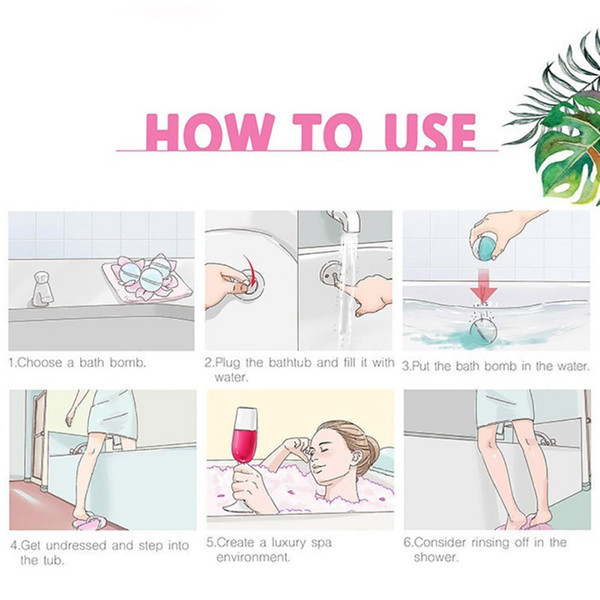 HOW TO USE

1.Choose a bath bomb.

2.Plug the bathtub and fill it with water.

3.Put the bath bomb in the water.

4.Get undressed and step into the tub.

5.Create a luxury spa environment.

6.Consider rinsing off in the shower.