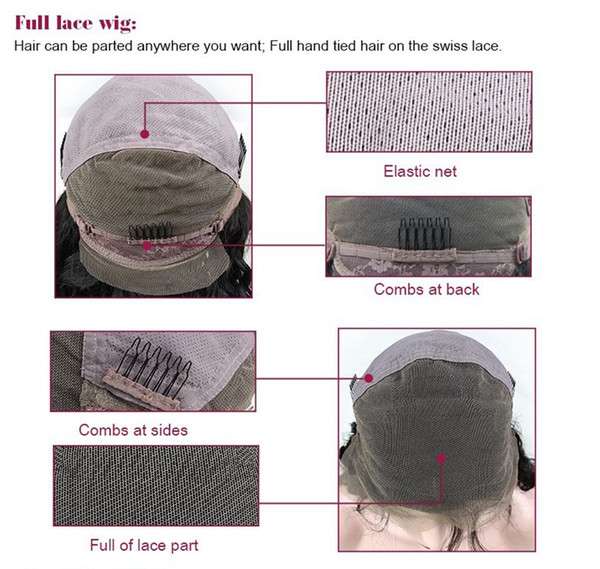 Full lace wig:
Hair can be parted anywhere you want; Full hand tied hair on the swiss lace.

Elastic net

Combs at back

Combs at sides

Full of lace part