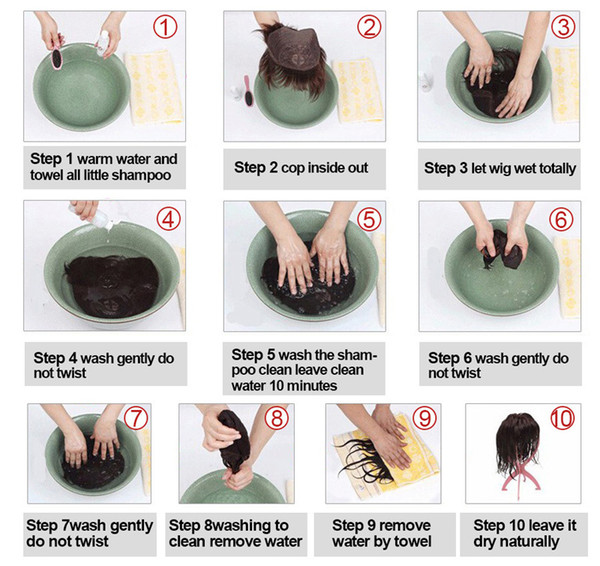 ①
Step 1 warm water and towel all little shampoo

②
Step 2 cop inside out

③
Step 3 let wig wet totally

④
Step 4 wash gently do not twist

⑤
Step 5 wash the shampoo clean leave clean water 10 minutes

⑥
Step 6 wash gently do not twist

⑦
Step 7wash gently do not twist

⑧
Step 8washing to clean remove water

⑨
Step 9 remove water by towel

⑩
Step 10 leave it dry naturally