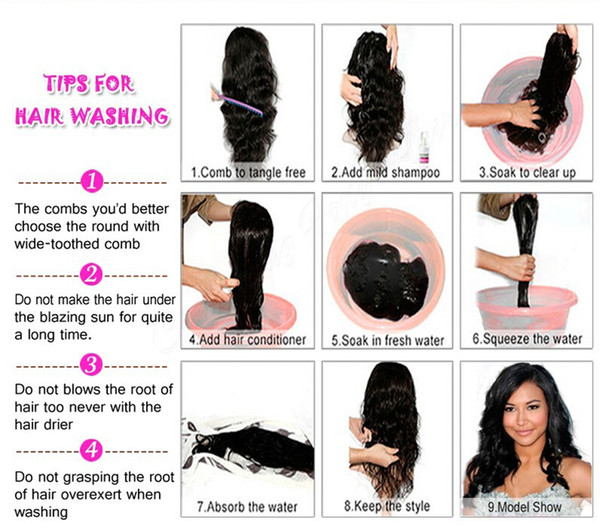 TIPS FOR HAIR WASHING

1

The combs you'd better choose the round with wide-toothed comb

2

Do not make the hair under the blazing sun for quite a long time.

3

Do not blows the root of hair too never with the hair drier

4

Do not grasping the root of hair overexert when washing

1.Comb to tangle free

2.Add mild shampoo

3.Soak to clear up

4.Add hair conditioner

5.Soak in fresh water

6.Squeeze the water

7.Absorb the water

8.Keep the style

9.Model Show