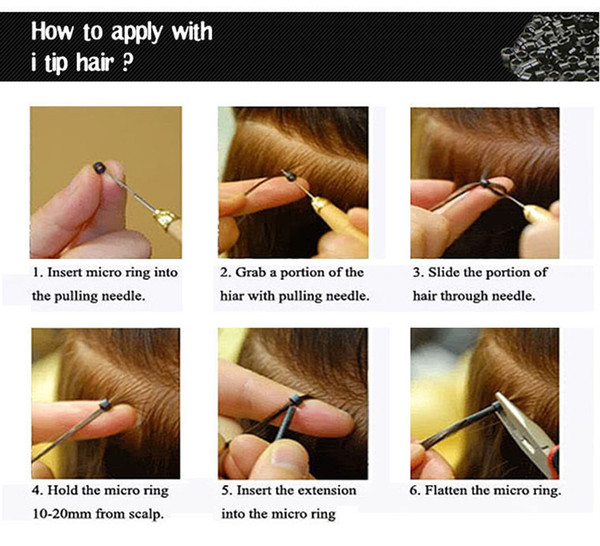 How to apply with i tip hair ?

1. Insert micro ring into the pulling needle.

2. Grab a portion of the hiar with pulling needle.

3. Slide the portion of hair through needle.

4. Hold the micro ring 10-20mm from scalp.

5. Insert the extension into the micro ring

6. Flatten the micro ring.