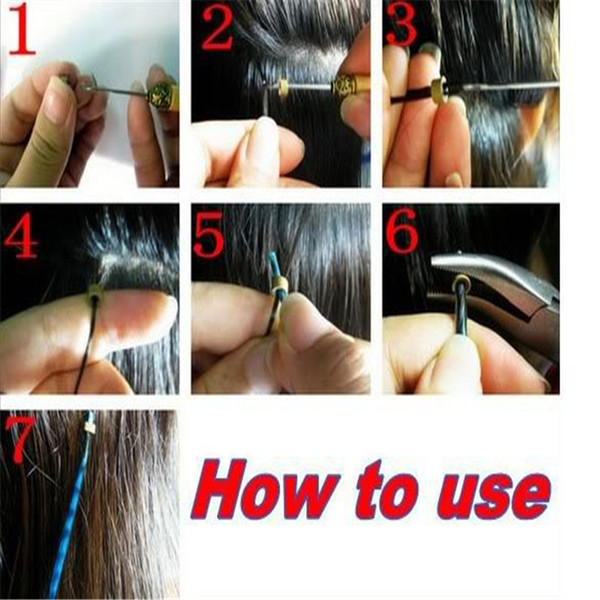 1
2
3
4
5
6
7
How to use