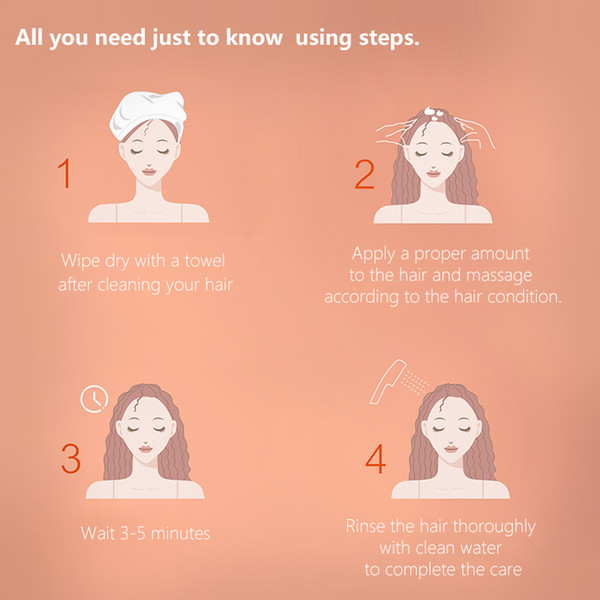 All you need just to know  using steps.

1

Wipe dry with a towel after cleaning your hair

2

Apply a proper amount to the hair and massage according to the hair condition.

3

Wait 3-5 minutes

4

Rinse the hair thoroughly with clean water to complete the care